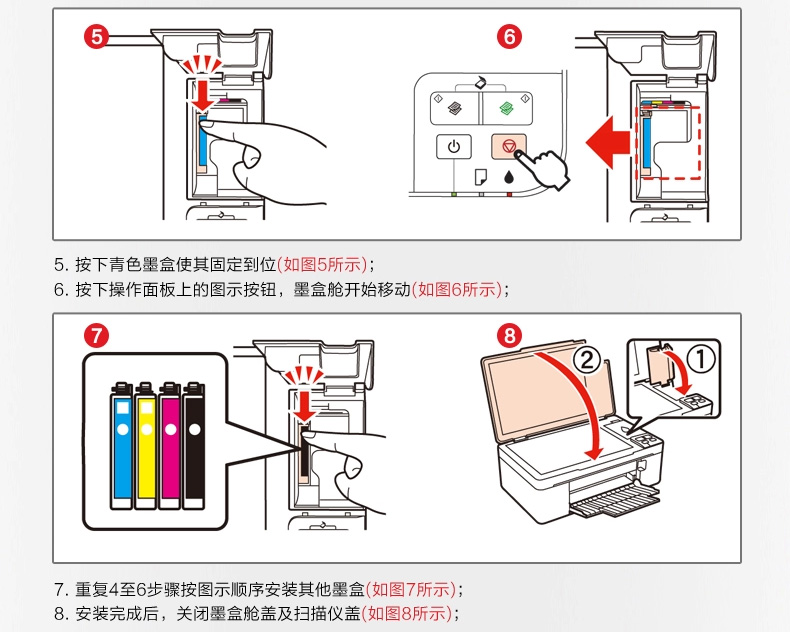 5

6

5. 按下青色墨盒使其固定到位(如图5所示)；
6. 按下操作面板上的图示按钮，墨盒舱开始移动(如图6所示)；

7

8

②

①

7. 重复4至6步骤按图示顺序安装其他墨盒(如图7所示)；
8. 安装完成后，关闭墨盒舱盖及扫描仪盖(如图8所示)；