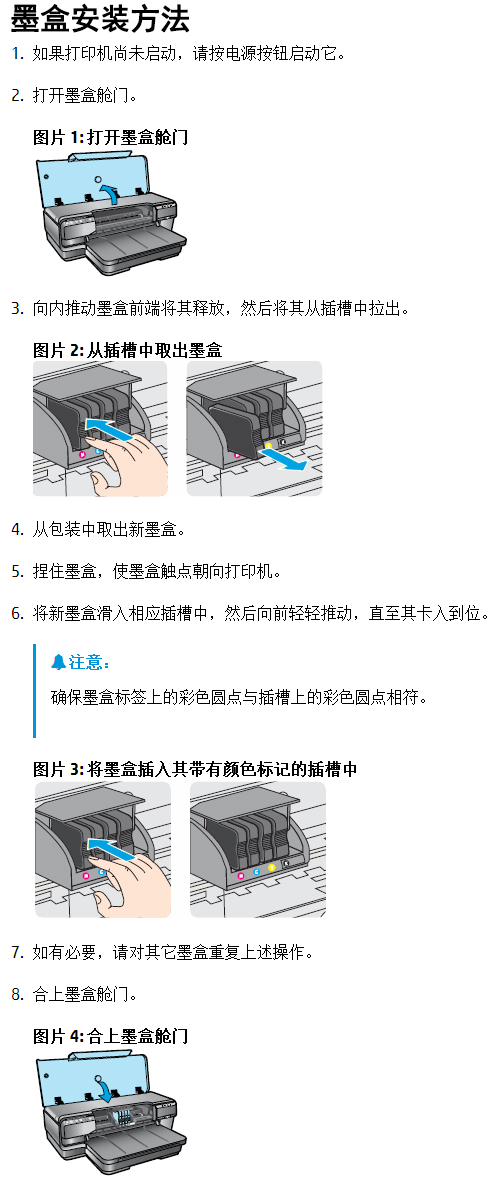 墨盒安装方法

1. 如果打印机尚未启动，请按电源按钮启动它。

2. 打开墨盒舱门。

图片 1: 打开墨盒舱门

3. 向内推动墨盒前端将其释放，然后将其从插槽中拉出。

图片 2: 从插槽中取出墨盒

4. 从包装中取出新墨盒。

5. 捏住墨盒，使墨盒触点朝向打印机。

6. 将新墨盒滑入相应插槽中，然后向前轻轻推动，直至其卡入到位。

注意：

确保墨盒标签上的彩色圆点与插槽上的彩色圆点相符。

图片 3: 将墨盒插入其带有颜色标记的插槽中

7. 如有必要，请对其它墨盒重复上述操作。

8. 合上墨盒舱门。

图片 4: 合上墨盒舱门