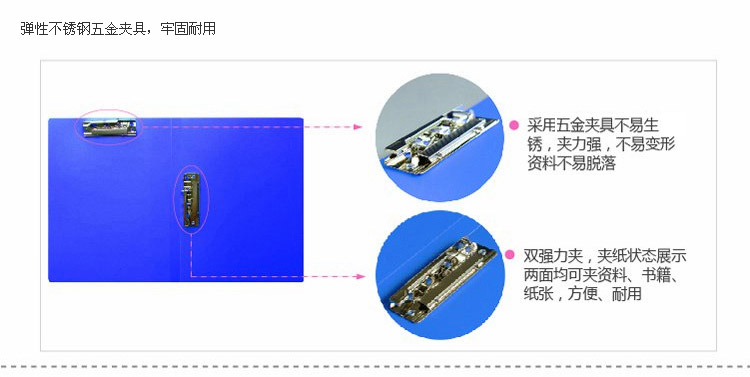 弹性不锈钢五金夹具，牢固耐用

采用五金夹具不易生锈，夹力强，不易变形资料不易脱落

双强力夹，夹纸状态展示两面均可夹资料、书籍、纸张，方便、耐用