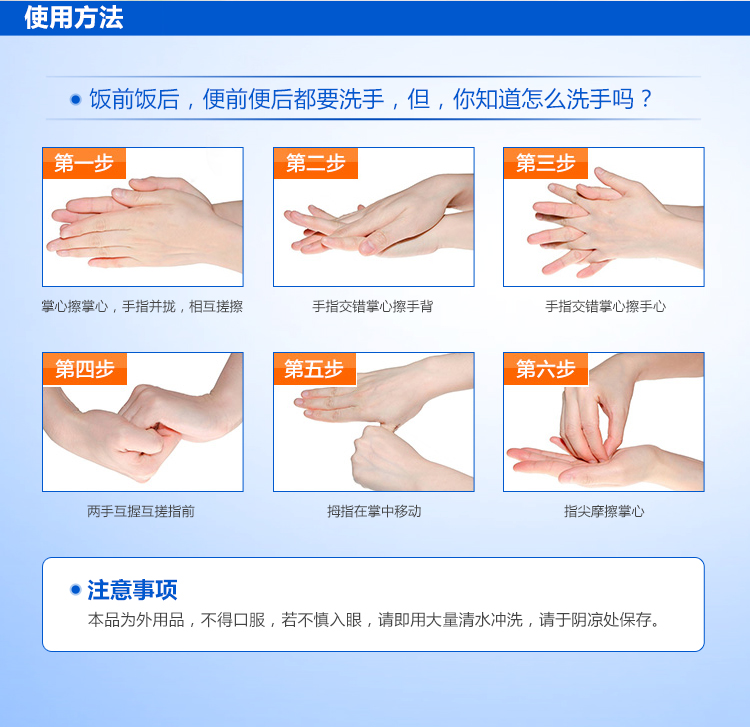 使用方法

饭前饭后，便前便后都要洗手，但，你知道怎么洗手吗？

第一步

掌心擦掌心，手指并拢，相互搓擦

第二步

手指交错掌心擦手背

第三步

手指交错掌心擦手心

第四步

两手互握互搓指前

第五步

拇指在掌中移动

第六步

指尖摩擦掌心

注意事项

本品为外用品，不得口服，若不慎入眼，请即用大量清水冲洗，请于阴凉处保存。